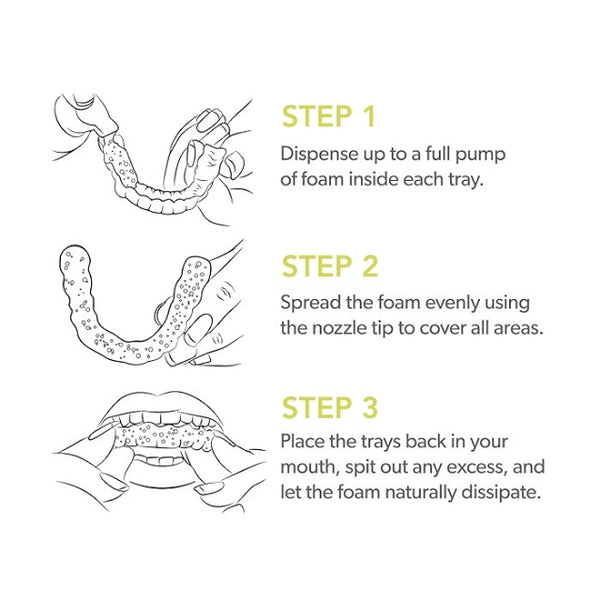 STEP 1
Dispense up to a full pump of foam inside each tray.

STEP 2
Spread the foam evenly using the nozzle tip to cover all areas.

STEP 3
Place the trays back in your mouth, spit out any excess, and let the foam naturally dissipate.