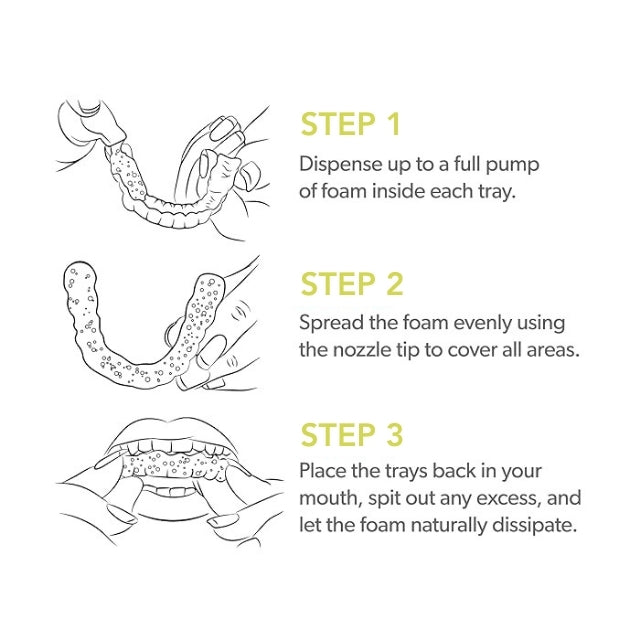 STEP 1
Dispense up to a full pump of foam inside each tray.

STEP 2
Spread the foam evenly using the nozzle tip to cover all areas.

STEP 3
Place the trays back in your mouth, spit out any excess, and let the foam naturally dissipate.